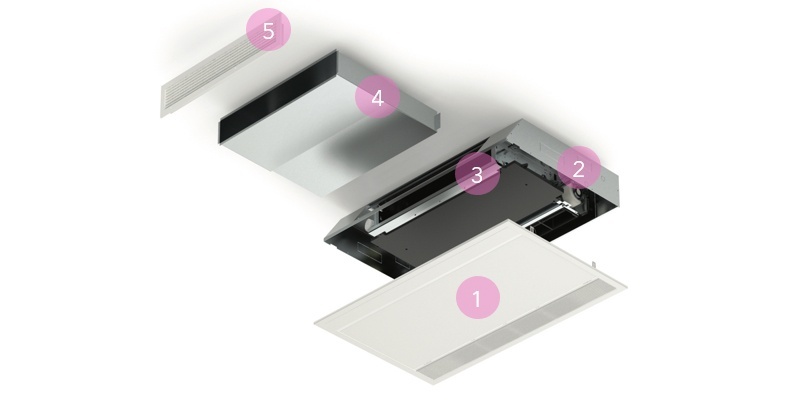 5
4
3
2
1